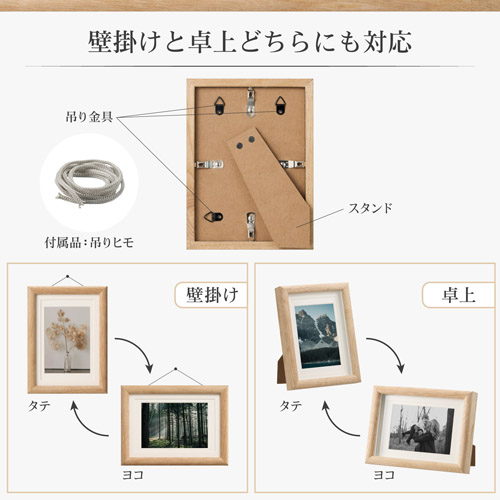 壁掛けと卓上どちらにも対応

吊り金具

スタンド

付属品：吊りヒモ

壁掛け

タテ

ヨコ

卓上

タテ

ヨコ